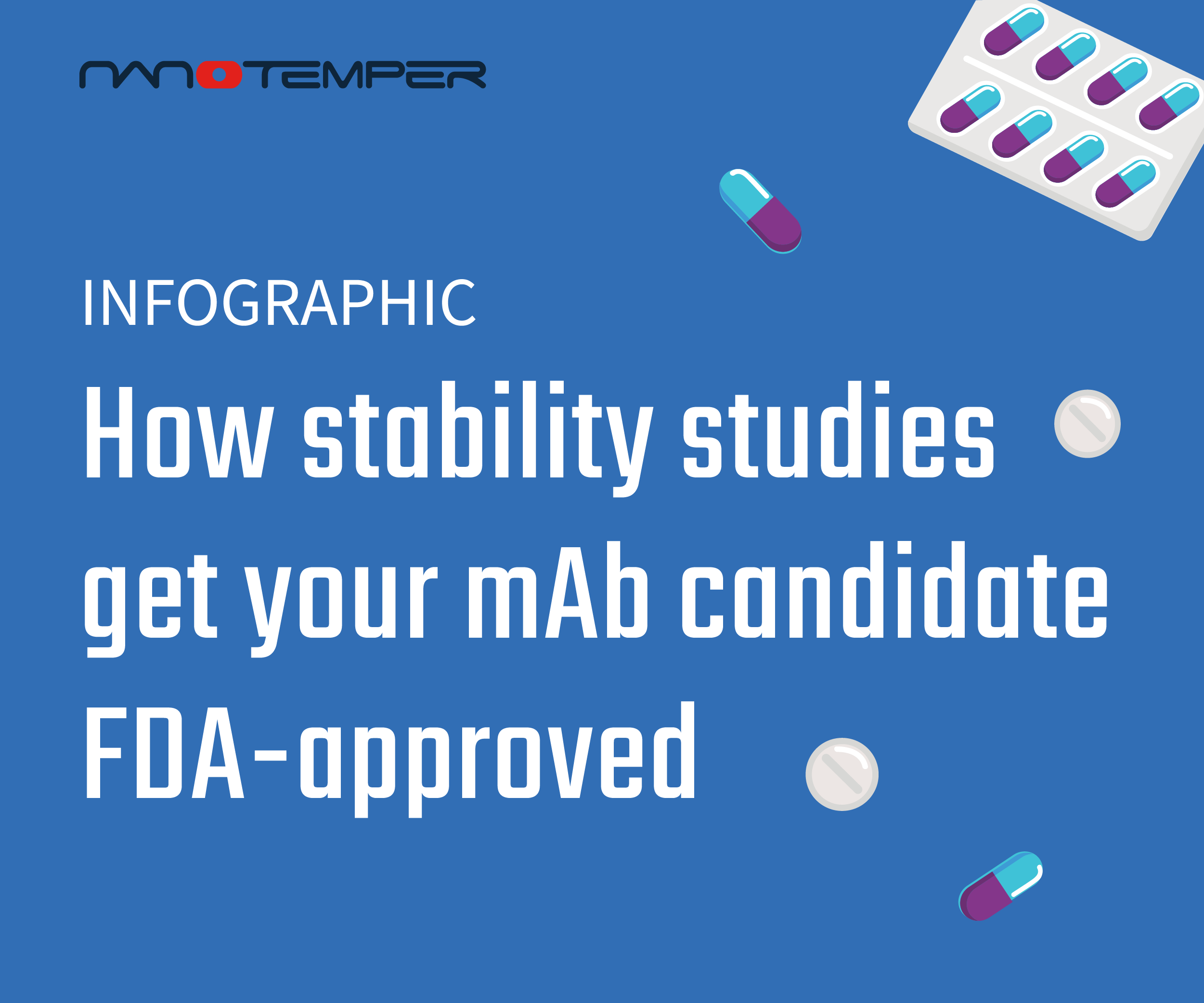 NANOTEMPER

INFOGRAPHIC

How stability studies get your mAb candidate FDA-approved